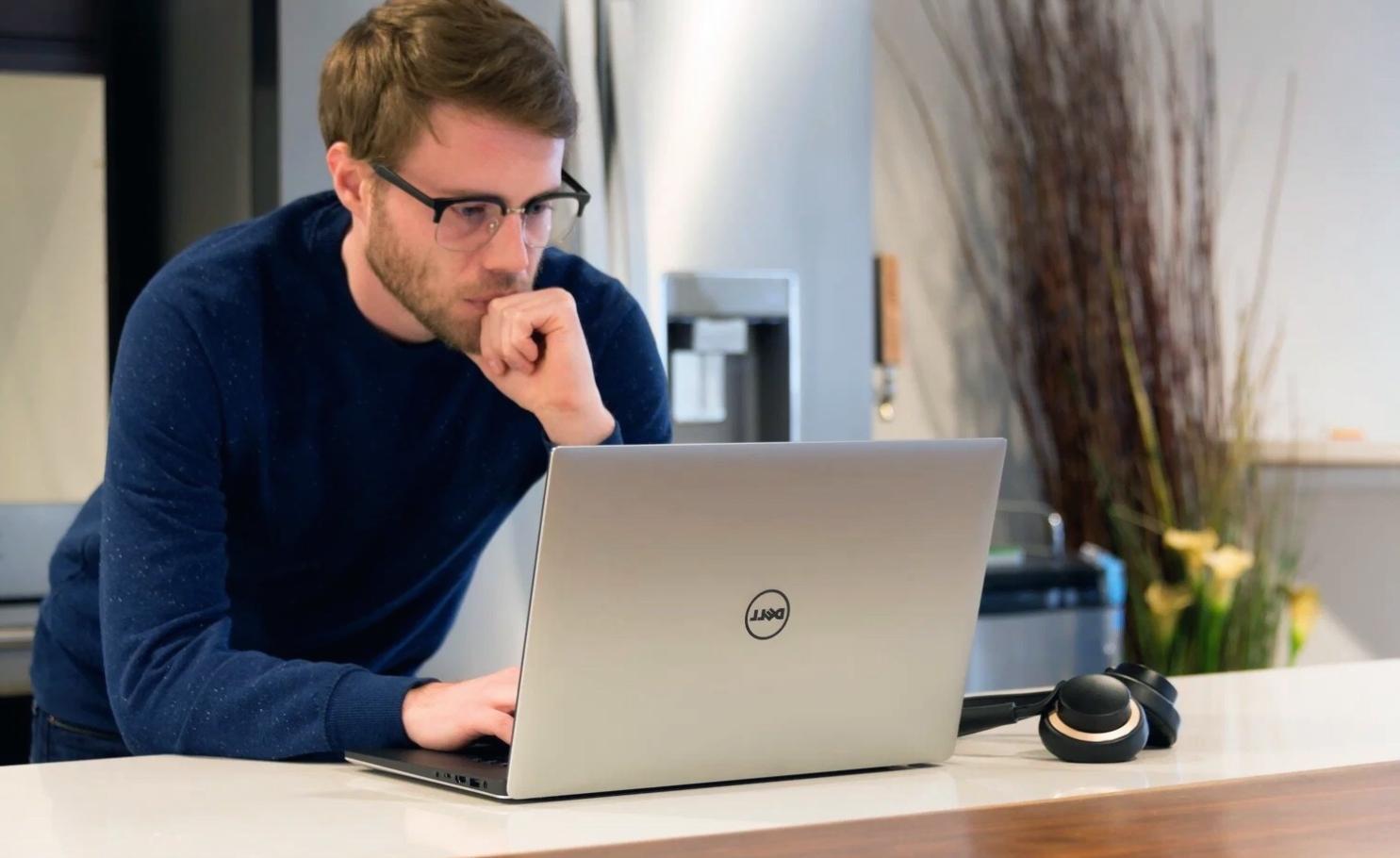 DELL